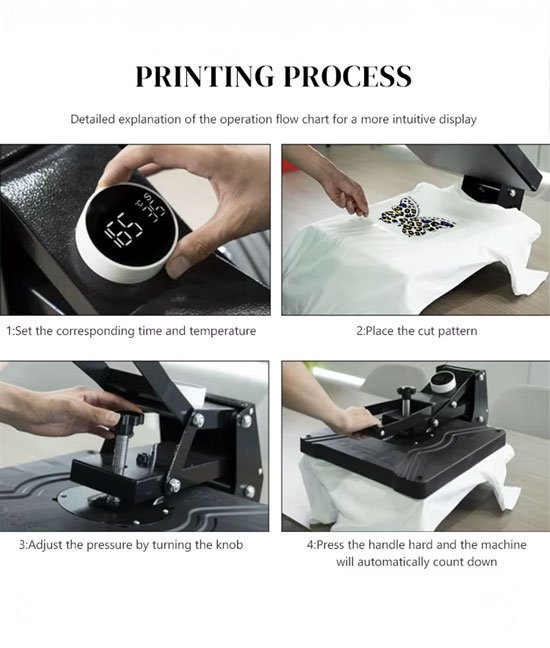 PRINTING PROCESS

Detailed explanation of the operation flow chart for a more intuitive display

165

1:Set the corresponding time and temperature

2:Place the cut pattern

3:Adjust the pressure by turning the knob

4:Press the handle hard and the machine will automatically count down